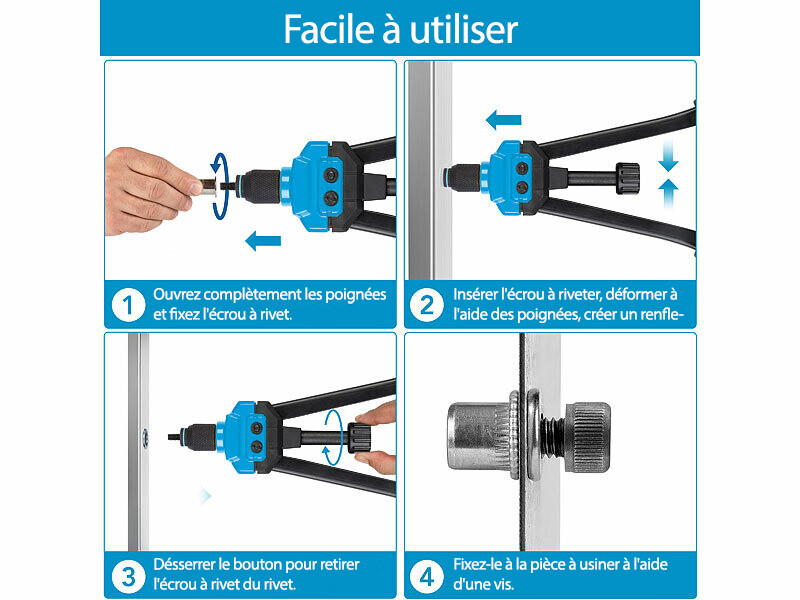 Facile à utiliser

1 Ouvrez complètement les poignées et fixez l'écrou à rivet.

2 Insérer l'écrou à riveter, déformer à l'aide des poignées, créer un renfle-

3 Désserrer le bouton pour retirer l'écrou à rivet du rivet.

4 Fixez-le à la pièce à usiner à l'aide d'une vis.