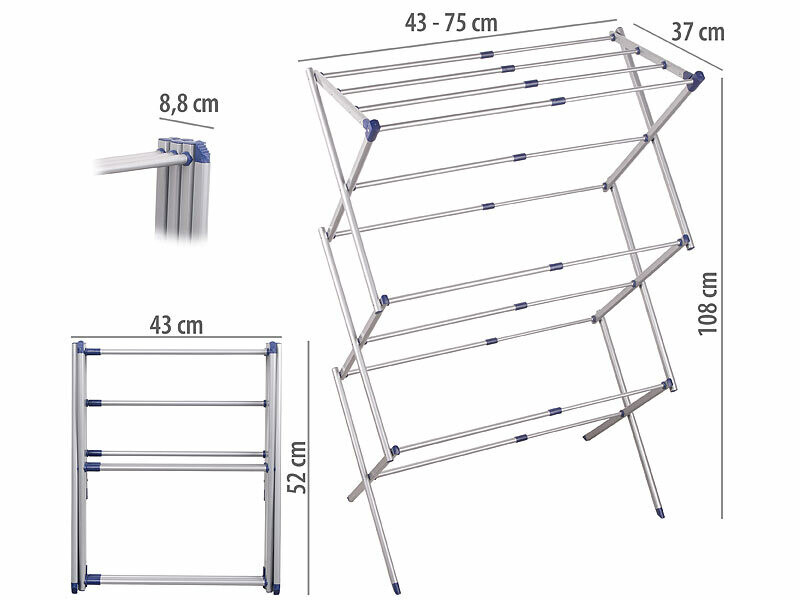 43 - 75 cm
37 cm
8,8 cm
108 cm
43 cm
52 cm