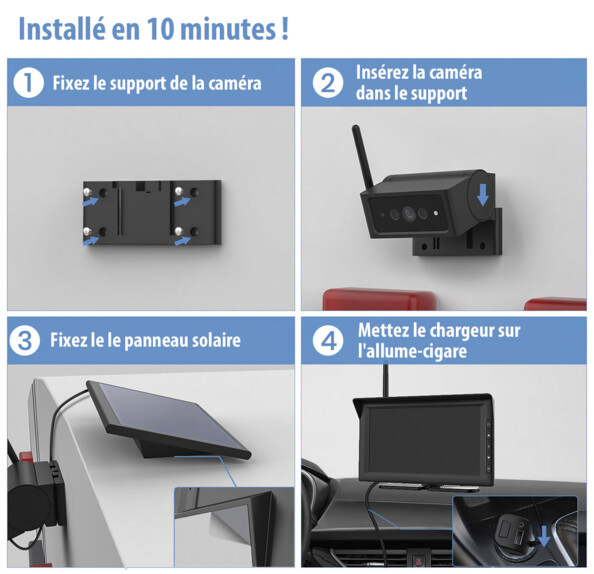 Installé en 10 minutes !

1 Fixez le support de la caméra

2 Insérez la caméra dans le support

3 Fixez le le panneau solaire

4 Mettez le chargeur sur l'allume-cigare