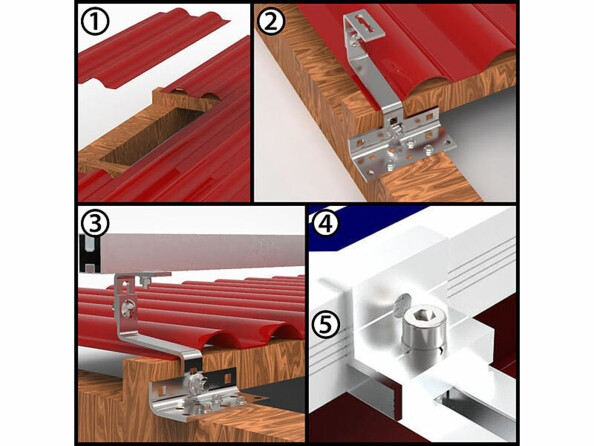 1
2
3
4
5