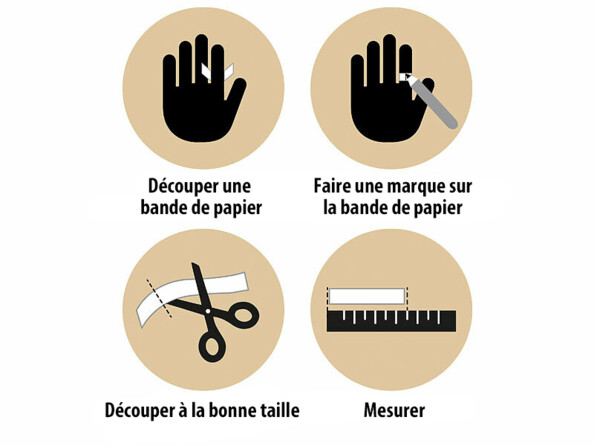 Découper une bande de papier

Faire une marque sur la bande de papier

Découper à la bonne taille

Mesurer