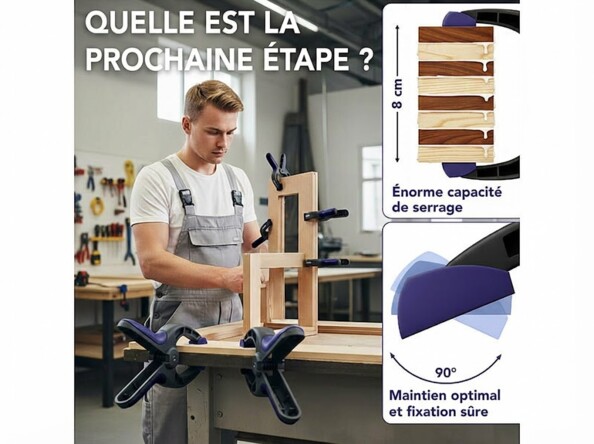 QUELLE EST LA PROCHAINE ÉTAPE ?

8 cm

Énorme capacité de serrage

90°

Maintien optimal et fixation sûre