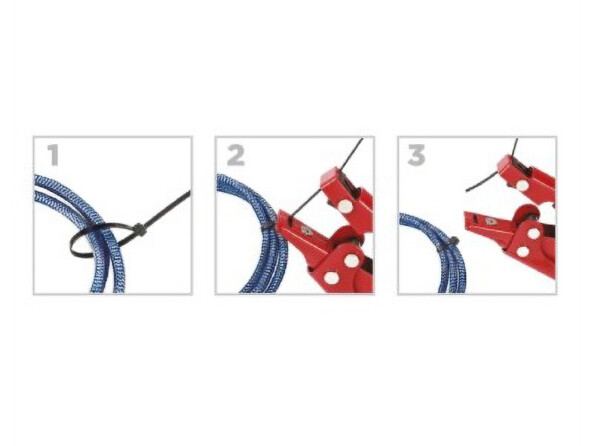 1

2

3