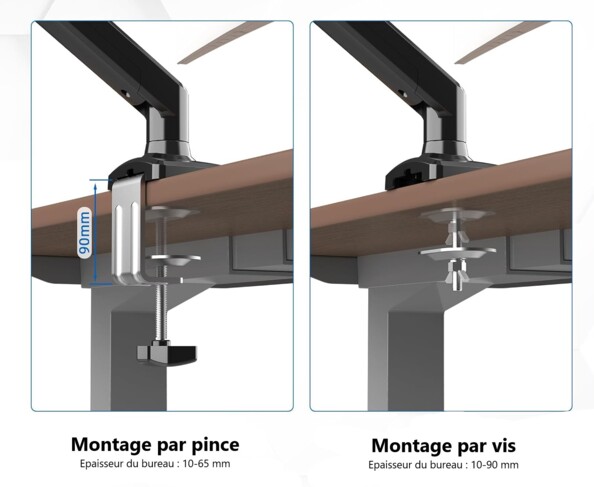 90mm

Montage par pince
Epaisseur du bureau : 10-65 mm

Montage par vis
Epaisseur du bureau : 10-90 mm