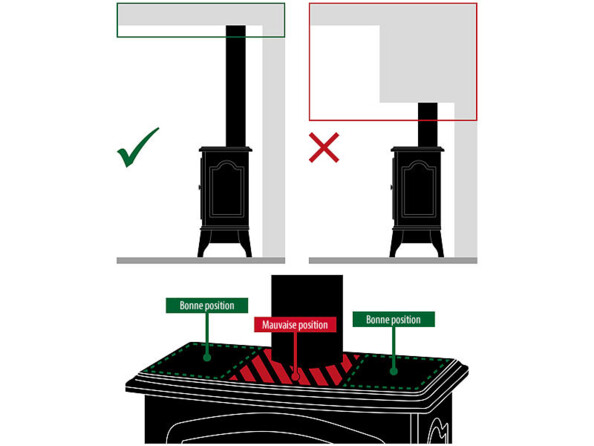 Bonne position

Mauvaise position

Bonne position