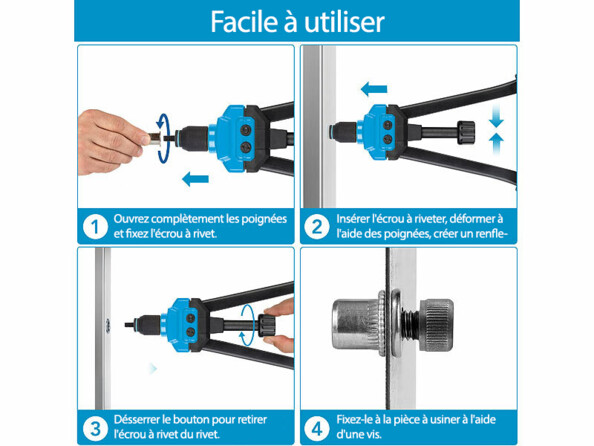 Facile à utiliser

1 Ouvrez complètement les poignées et fixez l'écrou à rivet.

2 Insérer l'écrou à riveter, déformer à l'aide des poignées, créer un renfle-

3 Désserrer le bouton pour retirer l'écrou à rivet du rivet.

4 Fixez-le à la pièce à usiner à l'aide d'une vis.