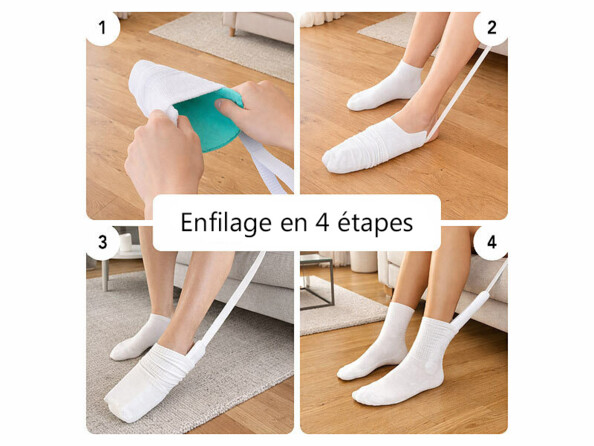 1

2

Enfilage en 4 étapes

3

4