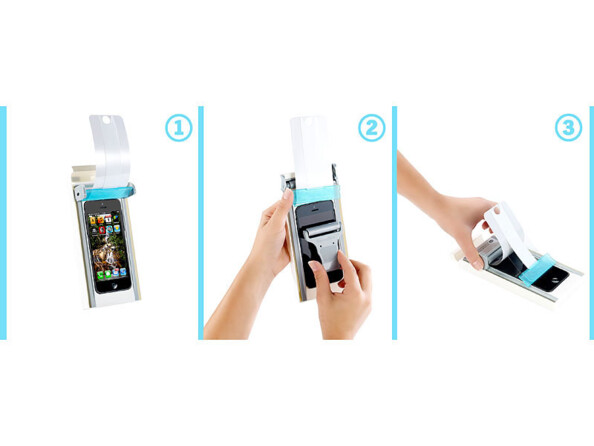 1

2

3