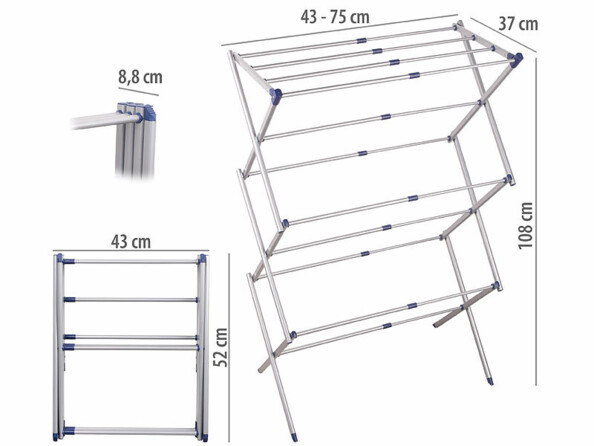 43 - 75 cm

37 cm

8,8 cm

108 cm

43 cm

52 cm