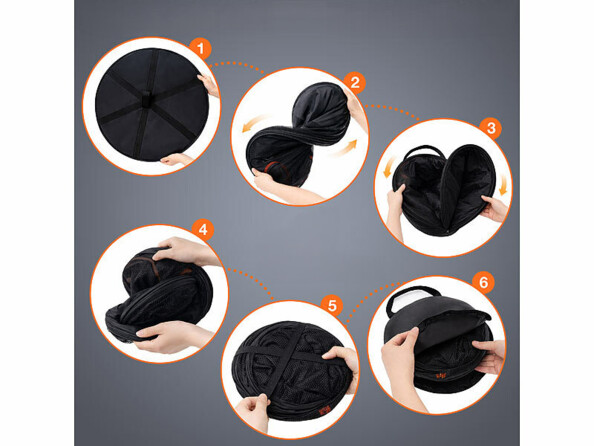 1
2
3
4
5
6