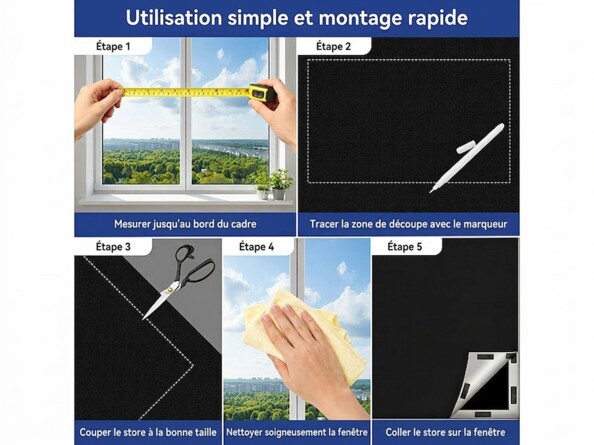 Utilisation simple et montage rapide

Étape 1

Mesurer jusqu'au bord du cadre

Étape 2

Tracer la zone de découpe avec le marqueur

Étape 3

Couper le store à la bonne taille

Étape 4

Nettoyer soigneusement la fenêtre

Étape 5

Coller le store sur la fenêtre