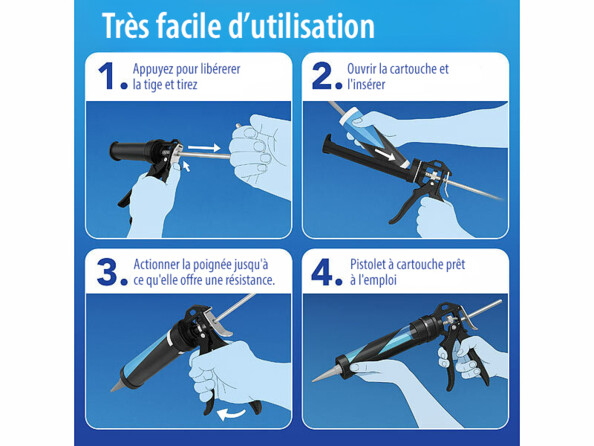 Très facile d'utilisation

1. Appuyez pour libérerer la tige et tirez

2. Ouvrir la cartouche et l'insérer

3. Actionner la poignée jusqu'à ce qu'elle offre une résistance.

4. Pistolet à cartouche prêt à l'emploi