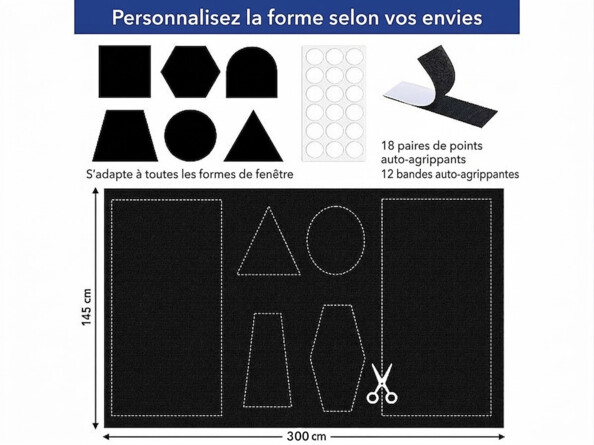 Personnalisez la forme selon vos envies

S'adapte à toutes les formes de fenêtre

18 paires de points auto-agrippants
12 bandes auto-agrippantes

145 cm

300 cm